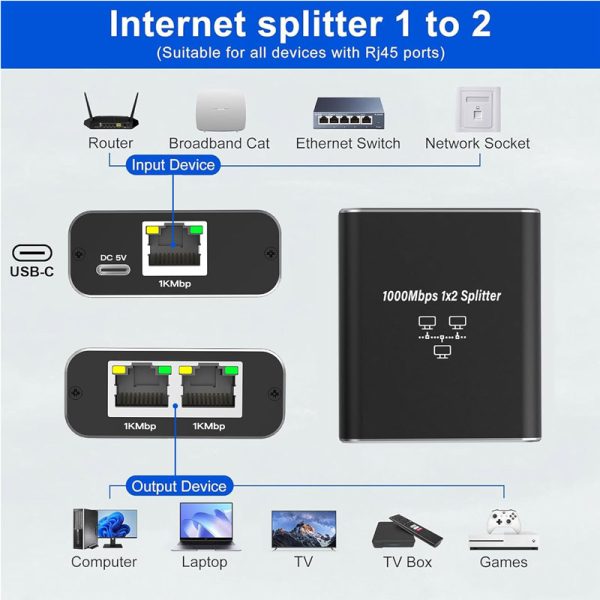 Internet splitter 1 to 2
(Suitable for all devices with Rj45 ports)

Router
Broadband Cat
Ethernet Switch
Network Socket

Input Device

USB-C
DC 5V
1KMbp

1000Mbps 1x2 Splitter

1KMbp
1KMbp

Output Device

Computer
Laptop
TV
TV Box
Games