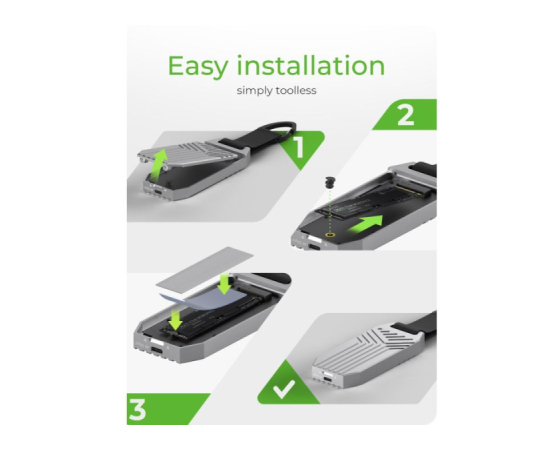 Easy installation
simply toolless

1

2

3