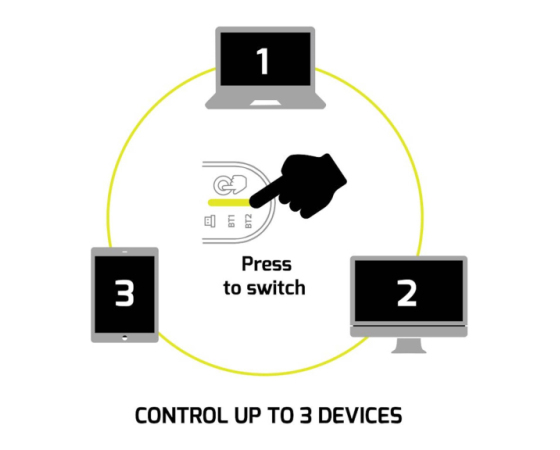 1

BT1 BT2

Press to switch

3

2

CONTROL UP TO 3 DEVICES