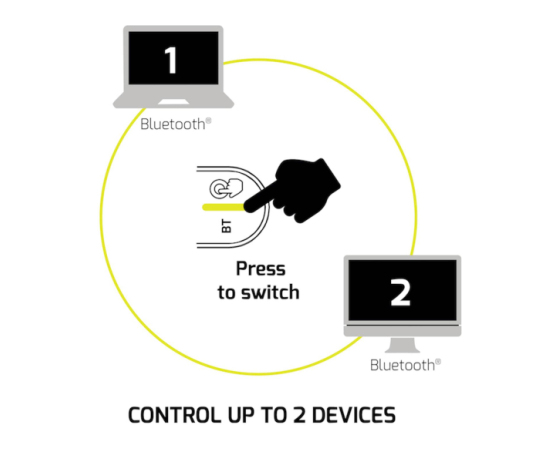 1

Bluetooth®

BT

Press to switch

2

Bluetooth®

CONTROL UP TO 2 DEVICES