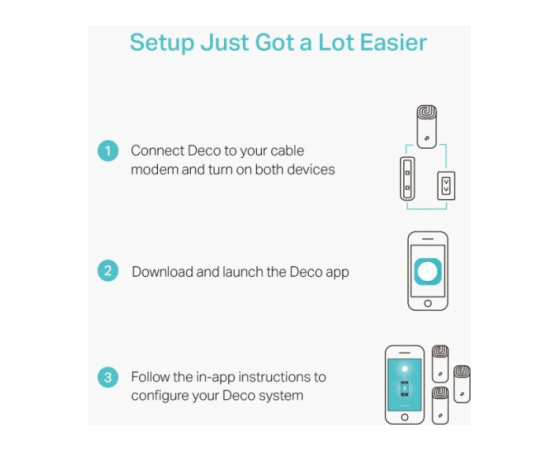 Setup Just Got a Lot Easier

1 Connect Deco to your cable modem and turn on both devices

2 Download and launch the Deco app

3 Follow the in-app instructions to configure your Deco system