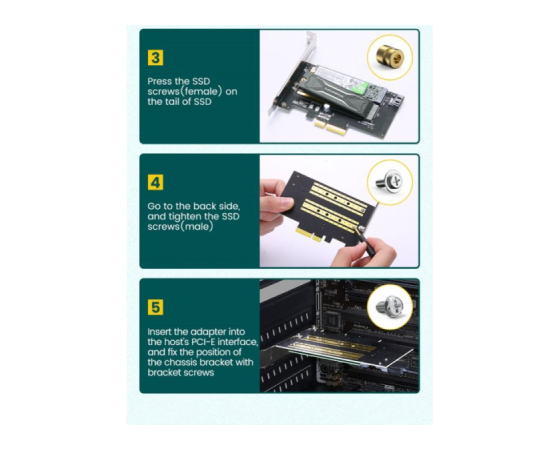 3

Press the SSD screws(female) on the tail of SSD

4

Go to the back side, and tighten the SSD screws(male)

5

Insert the adapter into the host's PCI-E interface, and fix the position of the chassis bracket with bracket screws