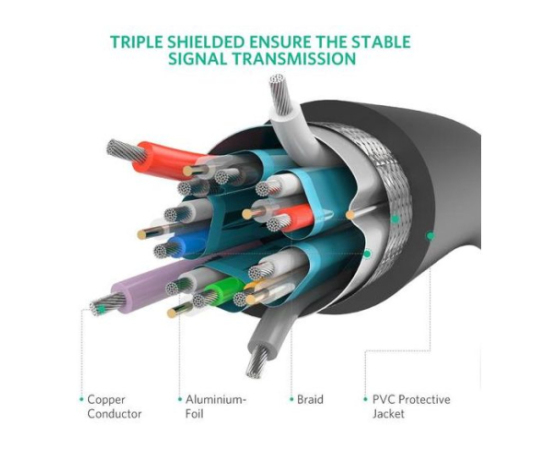 TRIPLE SHIELDED ENSURE THE STABLE SIGNAL TRANSMISSION

Copper Conductor

Aluminium-Foil

Braid

PVC Protective Jacket