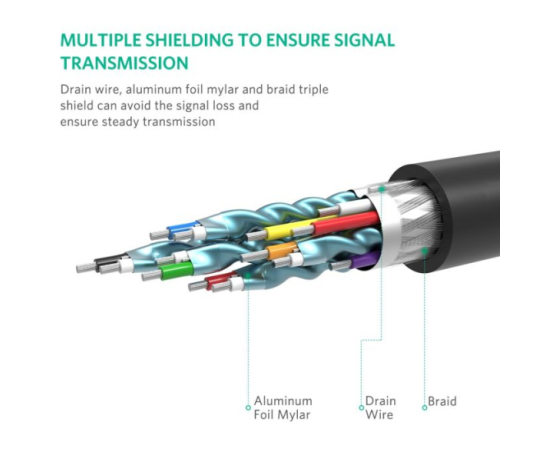 MULTIPLE SHIELDING TO ENSURE SIGNAL TRANSMISSION

Drain wire, aluminum foil mylar and braid triple shield can avoid the signal loss and ensure steady transmission

Aluminum Foil Mylar

Drain Wire

Braid