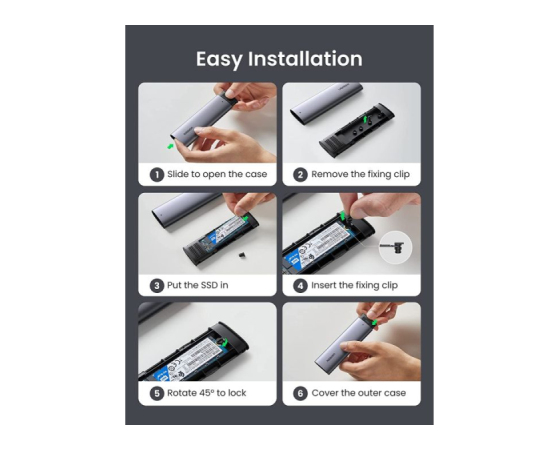 Easy Installation

1 Slide to open the case

2 Remove the fixing clip

3 Put the SSD in

4 Insert the fixing clip

5 Rotate 45° to lock

6 Cover the outer case