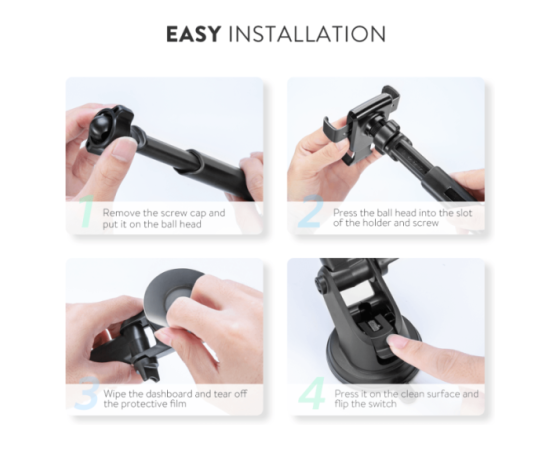 EASY INSTALLATION

1 Remove the screw cap and put it on the ball head

2 Press the ball head into the slot of the holder and screw

3 Wipe the dashboard and tear off the protective film

4 Press it on the clean surface and flip the switch