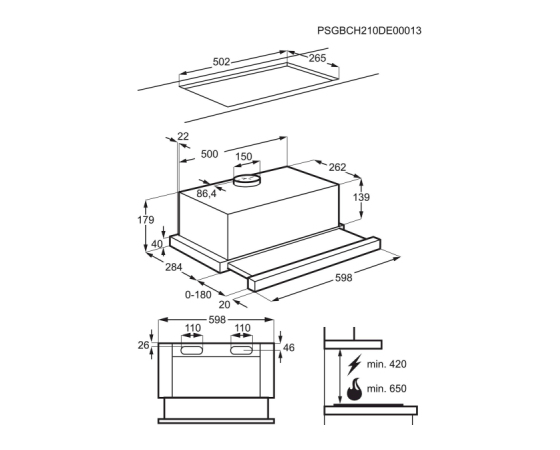 PSGBCH210DE00013

502
265

22
500
150
262
86,4
139
179
40
284
0-180
20
598

598
110
110
26
46

min. 420
min. 650