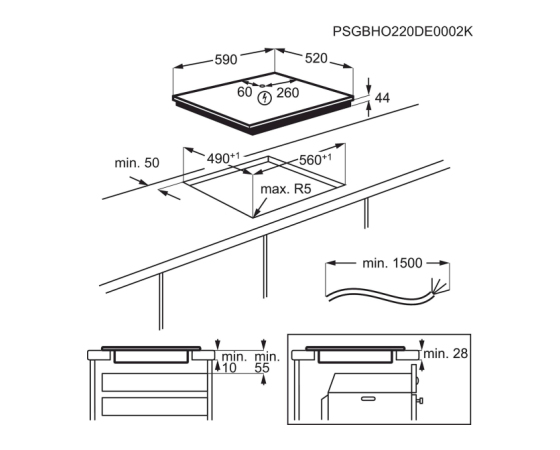 PSGBHO220DE0002K

590

520

60

260

44

min. 50

$490^{+1}$

$560^{+1}$

max. R5

min. 1500

min. 10

min. 55

min. 28