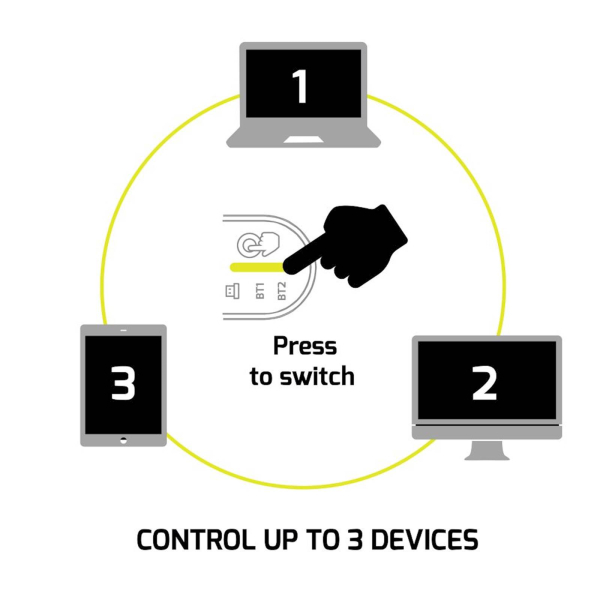 1

BT1 BT2

Press
to switch

3

2

CONTROL UP TO 3 DEVICES