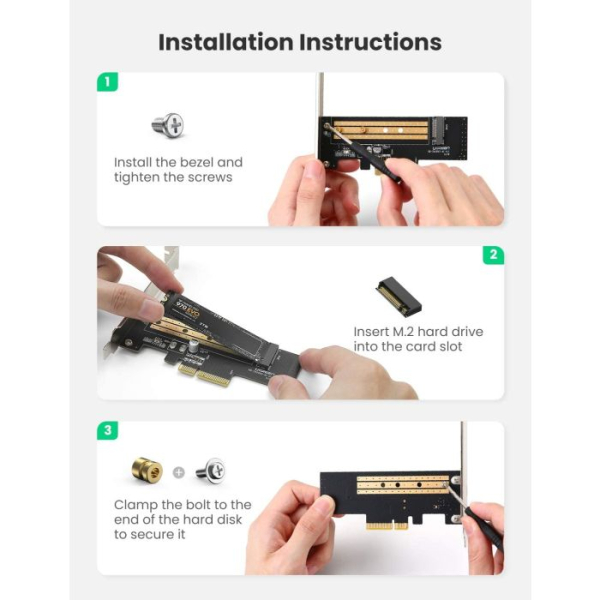 Installation Instructions

1

Install the bezel and tighten the screws

2

970 EVO

Insert M.2 hard drive into the card slot

3

Clamp the bolt to the end of the hard disk to secure it